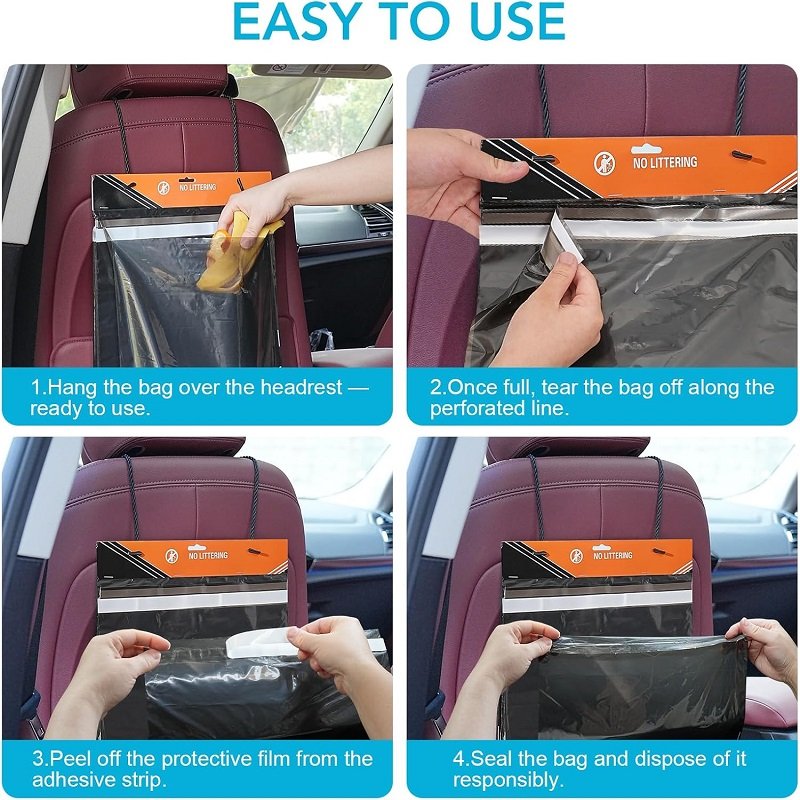 EASY TO USE

NO LITTERING

1.Hang the bag over the headrest — ready to use.

NO LITTERING

2.Once full, tear the bag off along the perforated line.

NO LITTERING

3.Peel off the protective film from the adhesive strip.

NO LITTERING

4.Seal the bag and dispose of it responsibly.